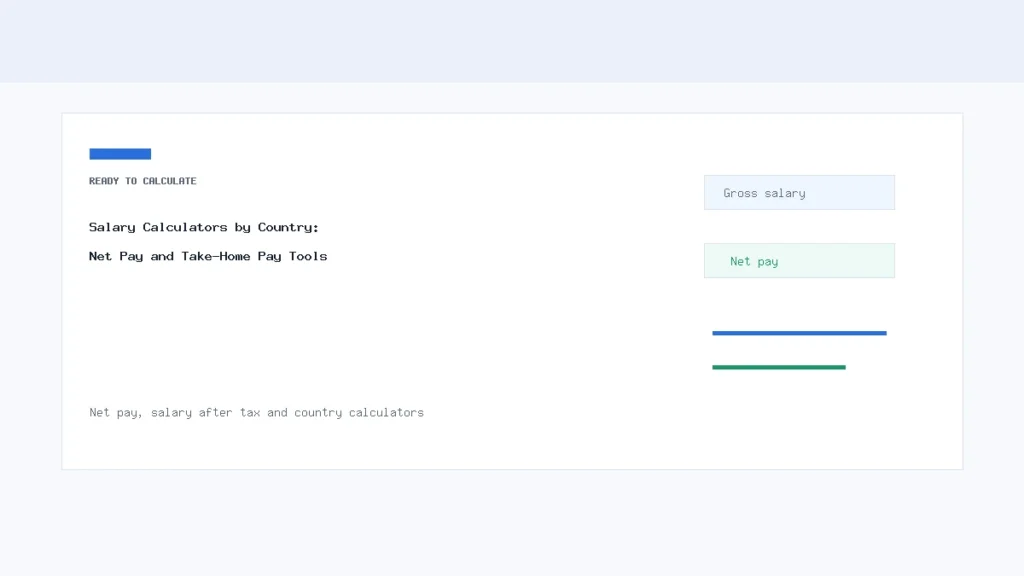 READY TO CALCULATE

Salary Calculators by Country:

Net Pay and Take-Home Pay Tools

Net pay, salary after tax and country calculators

Gross salary

Net pay